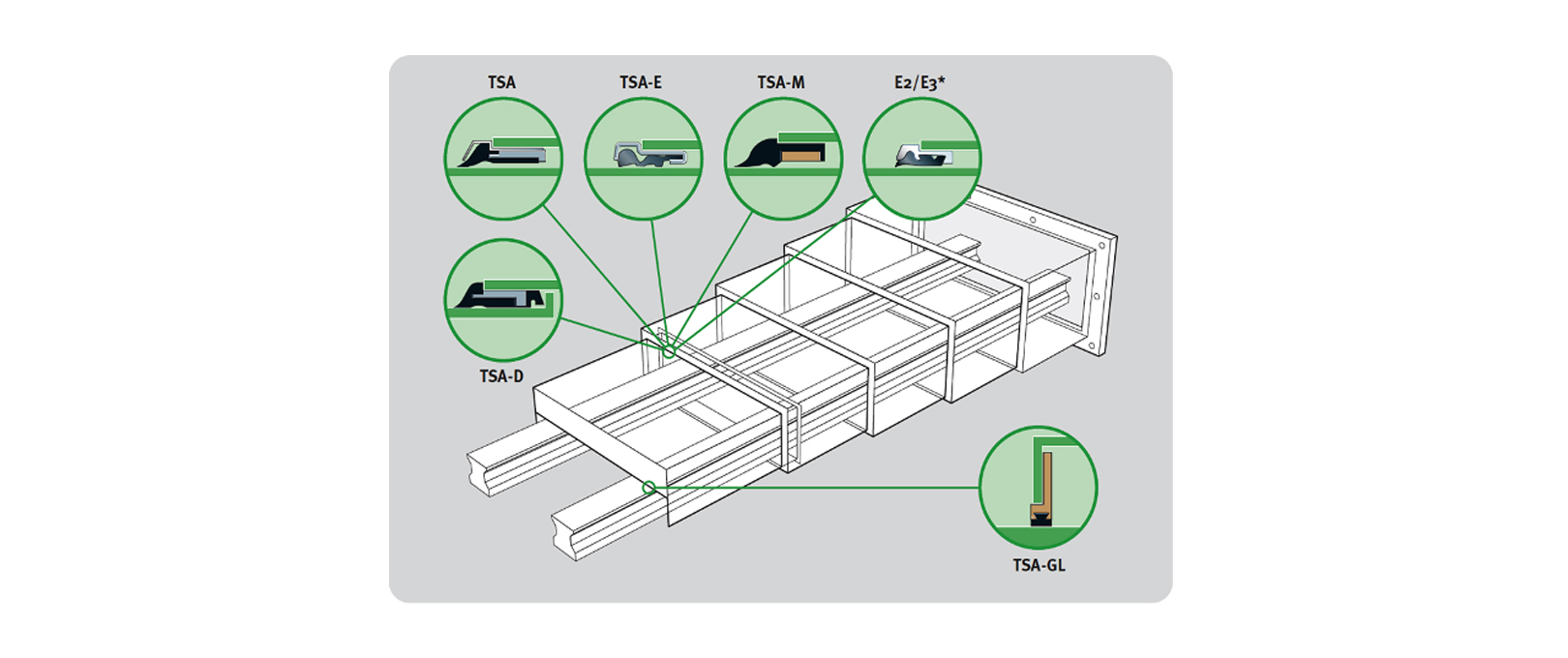 TSA
TSA-E
TSA-M
E2/E3*
TSA-D
TSA-GL